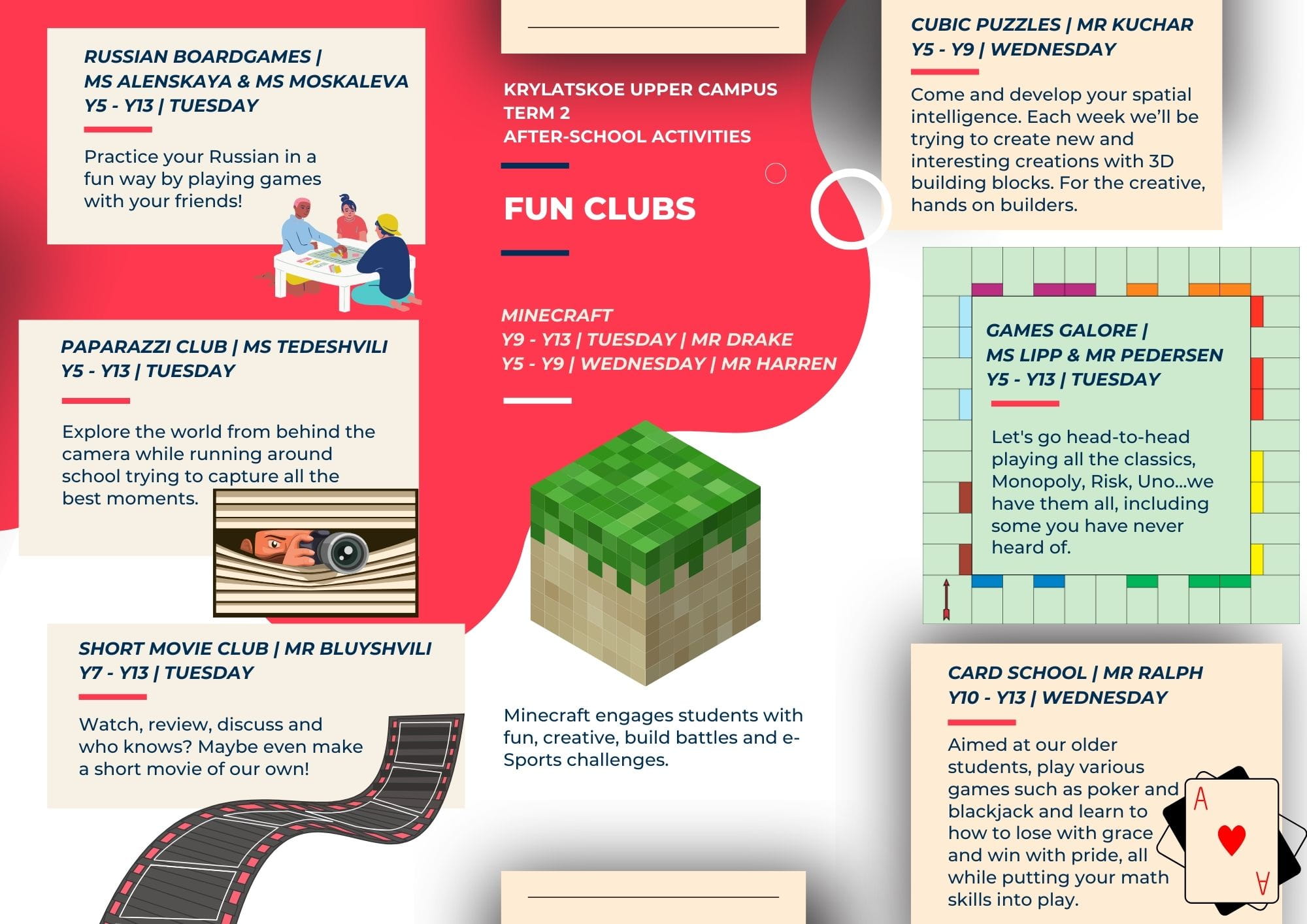 RUSSIAN BOARDGAMES | MS ALENSKAYA & MS MOSKALEVA
Y5 - Y13 | TUESDAY

Practice your Russian in a fun way by playing games with your friends!

PAPARAZZI CLUB | MS TEDESHVILI
Y5 - Y13 | TUESDAY

Explore the world from behind the camera while running around school trying to capture all the best moments.

SHORT MOVIE CLUB | MR BLUYSHVILI
Y7 - Y13 | TUESDAY

Watch, review, discuss and who knows? Maybe even make a short movie of our own!

KRYLATSKOE UPPER CAMPUS
TERM 2
AFTER-SCHOOL ACTIVITIES

FUN CLUBS

MINECRAFT
Y9 - Y13 | TUESDAY | MR DRAKE
Y5 - Y9 | WEDNESDAY | MR HARREN

Minecraft engages students with fun, creative, build battles and e-Sports challenges.

CUBIC PUZZLES | MR KUCHAR
Y5 - Y9 | WEDNESDAY

Come and develop your spatial intelligence. Each week we'll be trying to create new and interesting creations with 3D building blocks. For the creative, hands on builders.

GAMES GALORE | MS LIPP & MR PEDERSEN
Y5 - Y13 | TUESDAY

Let's go head-to-head playing all the classics, Monopoly, Risk, Uno...we have them all, including some you have never heard of.

CARD SCHOOL | MR RALPH
Y10 - Y13 | WEDNESDAY

Aimed at our older students, play various games such as poker and blackjack and learn to how to lose with grace and win with pride, all while putting your math skills into play.

A
A