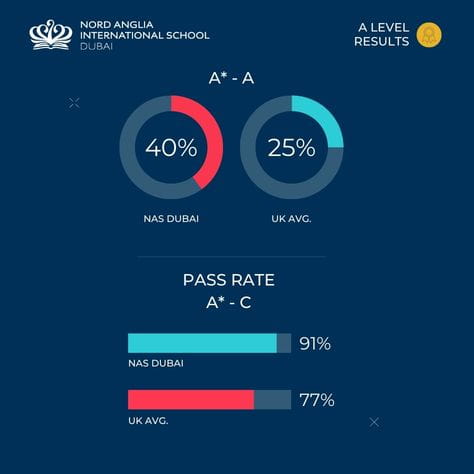 NORD ANGLIA
INTERNATIONAL SCHOOL
DUBAI

A LEVEL
RESULTS

A* - A

40%

NAS DUBAI

25%

UK AVG.

PASS RATE
A* - C

91%

NAS DUBAI

77%

UK AVG.